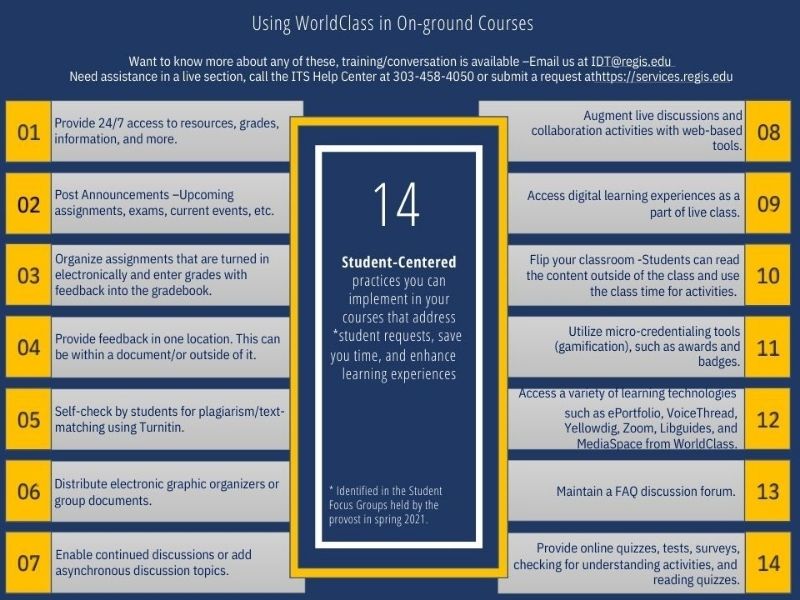 Using WorldClass in On-ground Courses

Want to know more about any of these, training/conversation is available –Email us at IDT@regis.edu
Need assistance in a live section, call the ITS Help Center at 303-458-4050 or submit a request athttps://services.regis.edu

01 Provide 24/7 access to resources, grades, information, and more.

02 Post Announcements –Upcoming assignments, exams, current events, etc.

03 Organize assignments that are turned in electronically and enter grades with feedback into the gradebook.

04 Provide feedback in one location. This can be within a document/or outside of it.

05 Self-check by students for plagiarism/text-matching using Turnitin.

06 Distribute electronic graphic organizers or group documents.

07 Enable continued discussions or add asynchronous discussion topics.

14

Student-Centered practices you can implement in your courses that address *student requests, save you time, and enhance learning experiences

* Identified in the Student Focus Groups held by the provost in spring 2021.

Augment live discussions and collaboration activities with web-based tools. 08

Access digital learning experiences as a part of live class. 09

Flip your classroom -Students can read the content outside of the class and use the class time for activities. 10

Utilize micro-credentialing tools (gamification), such as awards and badges. 11

Access a variety of learning technologies such as ePortfolio, VoiceThread, Yellowdig, Zoom, Libguides, and MediaSpace from WorldClass. 12

Maintain a FAQ discussion forum. 13

Provide online quizzes, tests, surveys, checking for understanding activities, and reading quizzes. 14